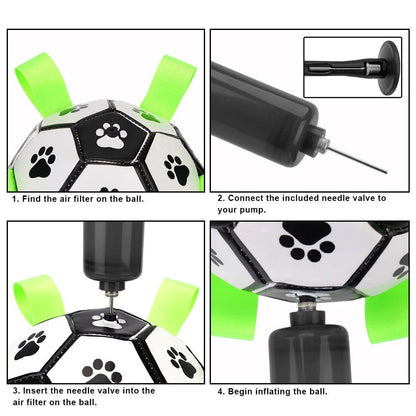 1. Find the air filter on the ball.

2. Connect the included needle valve to your pump.

3. Insert the needle valve into the air filter on the ball.

4. Begin inflating the ball.